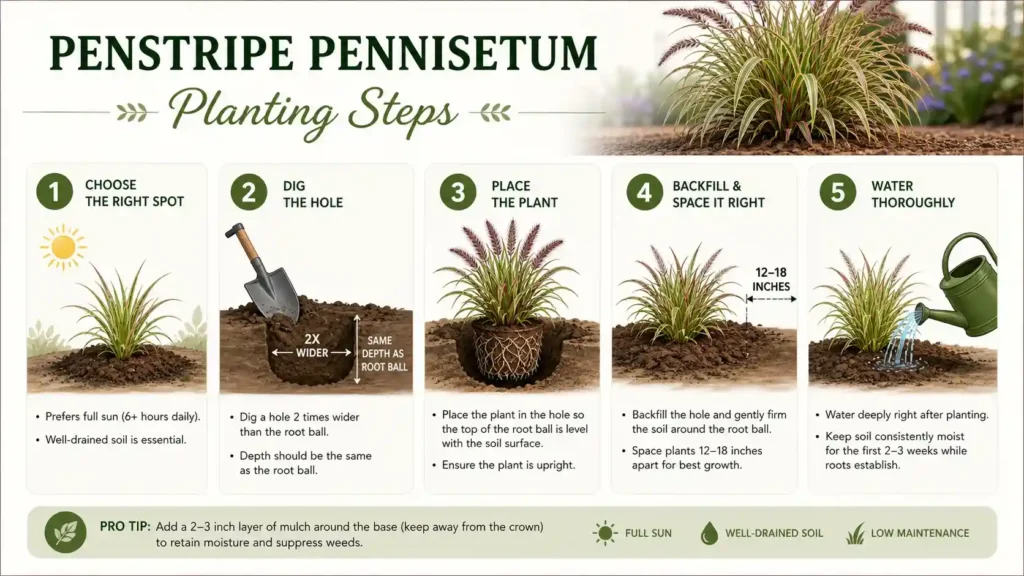 PENSTRIPE PENNISETUM

Planting Steps

1 CHOOSE THE RIGHT SPOT

• Prefers full sun (6+ hours daily).
• Well-drained soil is essential.

2 DIG THE HOLE

2X WIDER
SAME DEPTH AS ROOT BALL

• Dig a hole 2 times wider than the root ball.
• Depth should be the same as the root ball.

3 PLACE THE PLANT

• Place the plant in the hole so the top of the root ball is level with the soil surface.
• Ensure the plant is upright.

4 BACKFILL & SPACE IT RIGHT

12–18 INCHES

• Backfill the hole and gently firm the soil around the root ball.
• Space plants 12–18 inches apart for best growth.

5 WATER THOROUGHLY

• Water deeply right after planting.
• Keep soil consistently moist for the first 2–3 weeks while roots establish.

PRO TIP: Add a 2–3 inch layer of mulch around the base (keep away from the crown) to retain moisture and suppress weeds.

FULL SUN
WELL-DRAINED SOIL
LOW MAINTENANCE